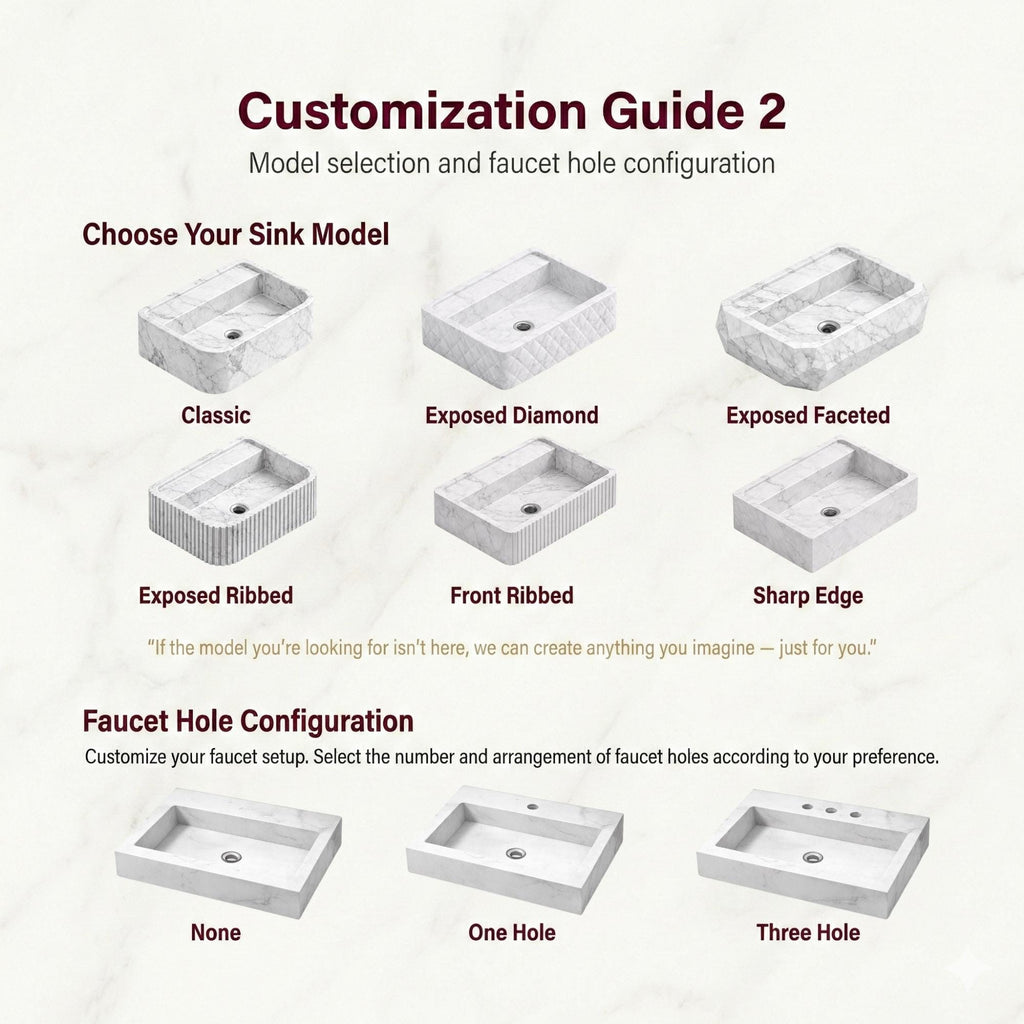 Customization Guide 2
Model selection and faucet hole configuration

Choose Your Sink Model

Classic
Exposed Diamond
Exposed Faceted

Exposed Ribbed
Front Ribbed
Sharp Edge

"If the model you're looking for isn't here, we can create anything you imagine — just for you."

Faucet Hole Configuration
Customize your faucet setup. Select the number and arrangement of faucet holes according to your preference.

None
One Hole
Three Hole