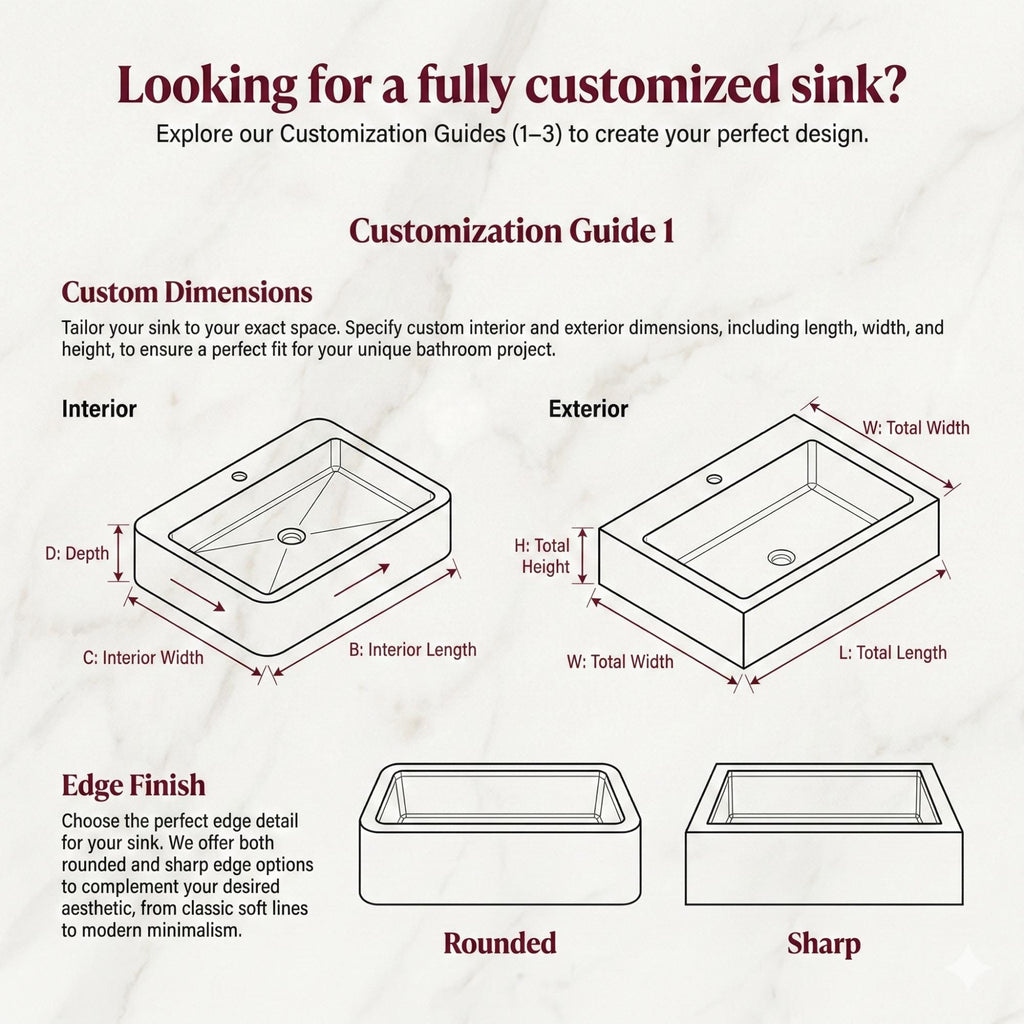 Looking for a fully customized sink?
Explore our Customization Guides (1–3) to create your perfect design.

Customization Guide 1

Custom Dimensions
Tailor your sink to your exact space. Specify custom interior and exterior dimensions, including length, width, and height, to ensure a perfect fit for your unique bathroom project.

Interior

D: Depth
C: Interior Width
B: Interior Length

Exterior

W: Total Width
H: Total Height
W: Total Width
L: Total Length

Edge Finish
Choose the perfect edge detail for your sink. We offer both rounded and sharp edge options to complement your desired aesthetic, from classic soft lines to modern minimalism.

Rounded

Sharp