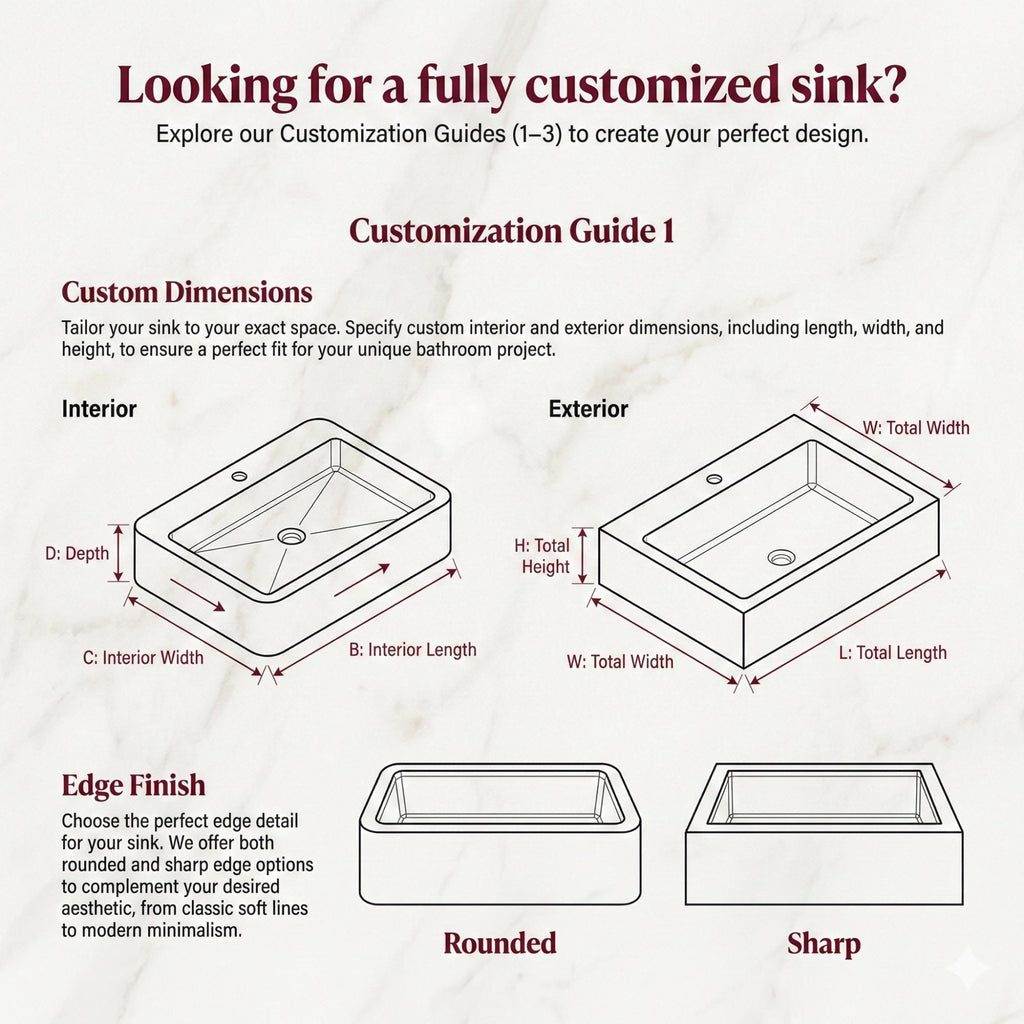 Looking for a fully customized sink?
Explore our Customization Guides (1–3) to create your perfect design.

Customization Guide 1

Custom Dimensions
Tailor your sink to your exact space. Specify custom interior and exterior dimensions, including length, width, and height, to ensure a perfect fit for your unique bathroom project.

Interior

D: Depth
C: Interior Width
B: Interior Length

Exterior

W: Total Width
H: Total Height
W: Total Width
L: Total Length

Edge Finish
Choose the perfect edge detail for your sink. We offer both rounded and sharp edge options to complement your desired aesthetic, from classic soft lines to modern minimalism.

Rounded

Sharp