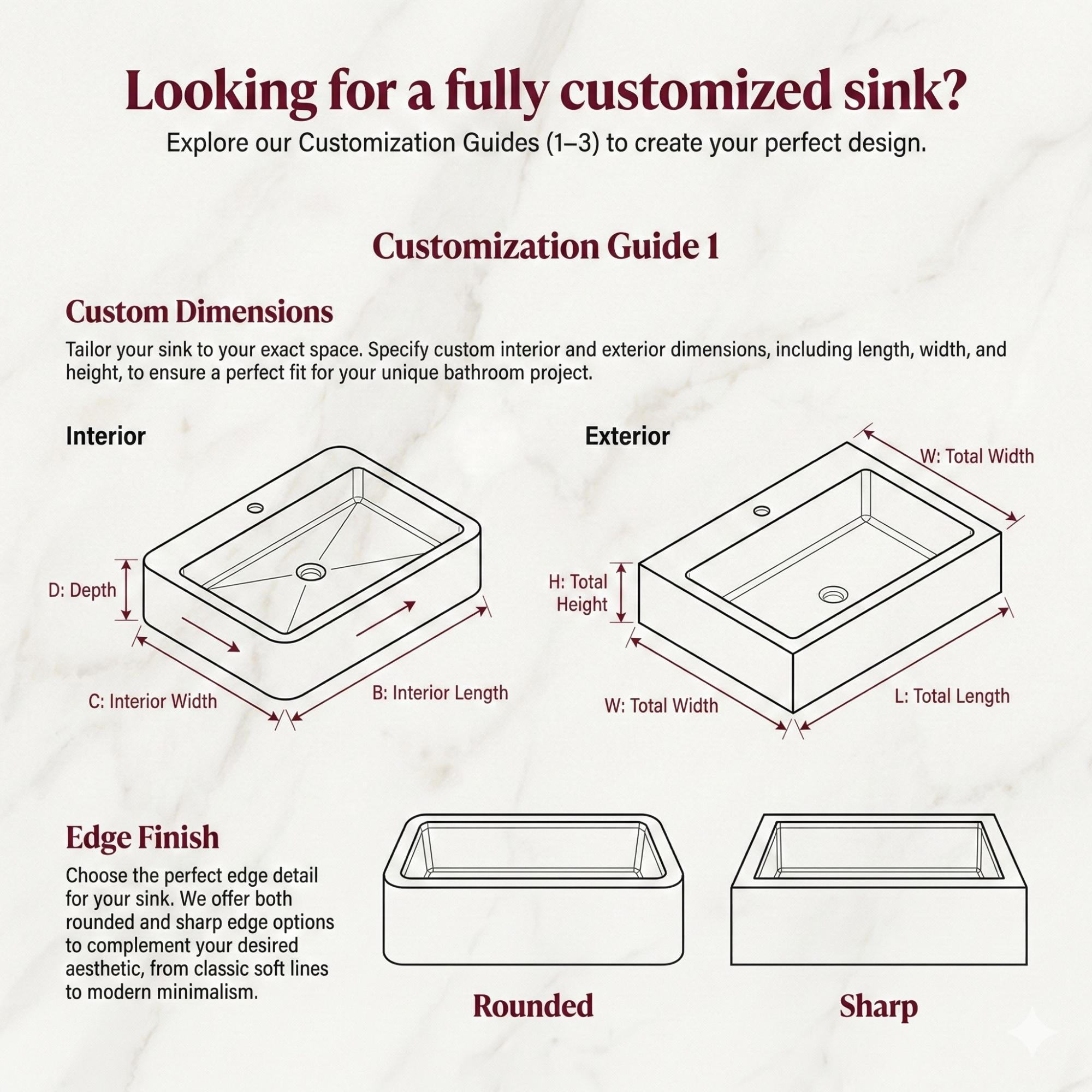 Looking for a fully customized sink?

Explore our Customization Guides (1–3) to create your perfect design.

Customization Guide 1

Custom Dimensions

Tailor your sink to your exact space. Specify custom interior and exterior dimensions, including length, width, and height, to ensure a perfect fit for your unique bathroom project.

Interior

D: Depth

C: Interior Width

B: Interior Length

Exterior

W: Total Width

H: Total Height

W: Total Width

L: Total Length

Edge Finish

Choose the perfect edge detail for your sink. We offer both rounded and sharp edge options to complement your desired aesthetic, from classic soft lines to modern minimalism.

Rounded

Sharp