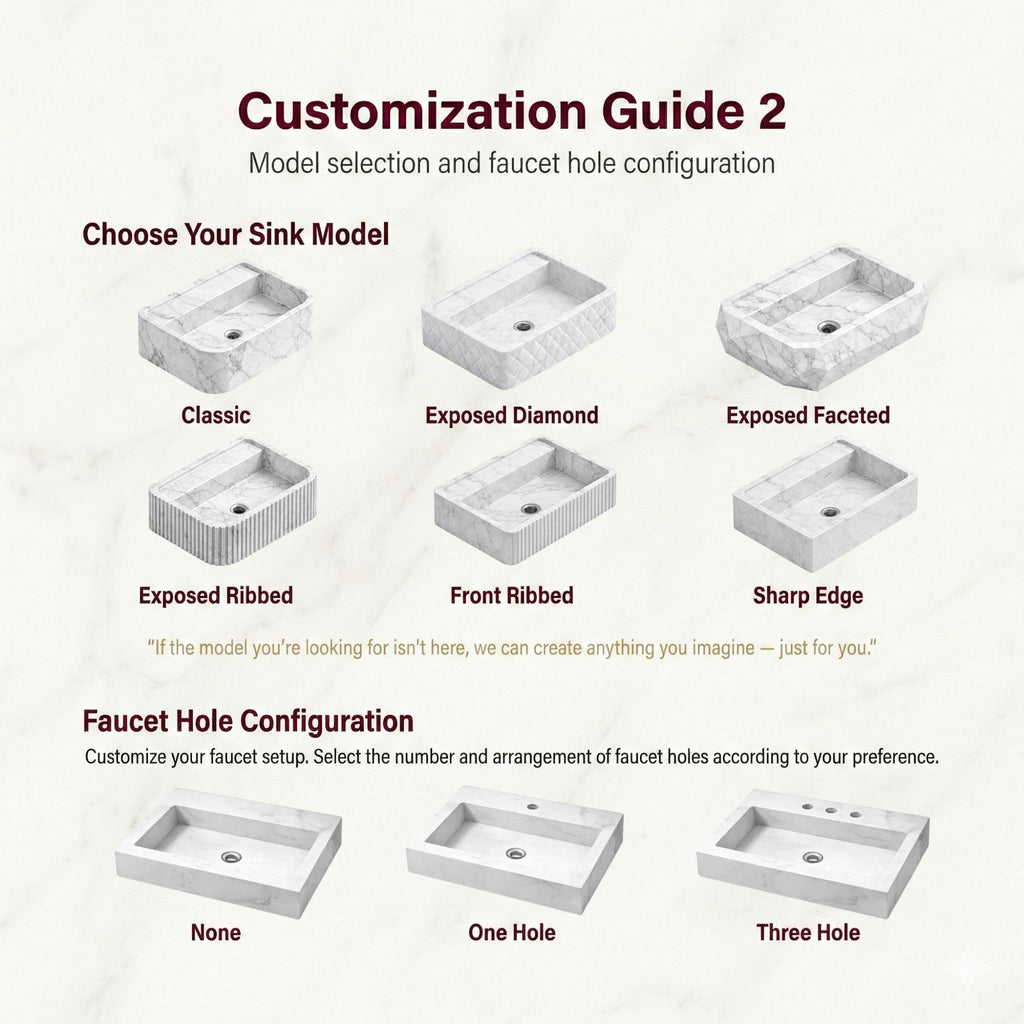 Customization Guide 2
Model selection and faucet hole configuration

Choose Your Sink Model

Classic

Exposed Diamond

Exposed Faceted

Exposed Ribbed

Front Ribbed

Sharp Edge

"If the model you're looking for isn't here, we can create anything you imagine — just for you."

Faucet Hole Configuration
Customize your faucet setup. Select the number and arrangement of faucet holes according to your preference.

None

One Hole

Three Hole