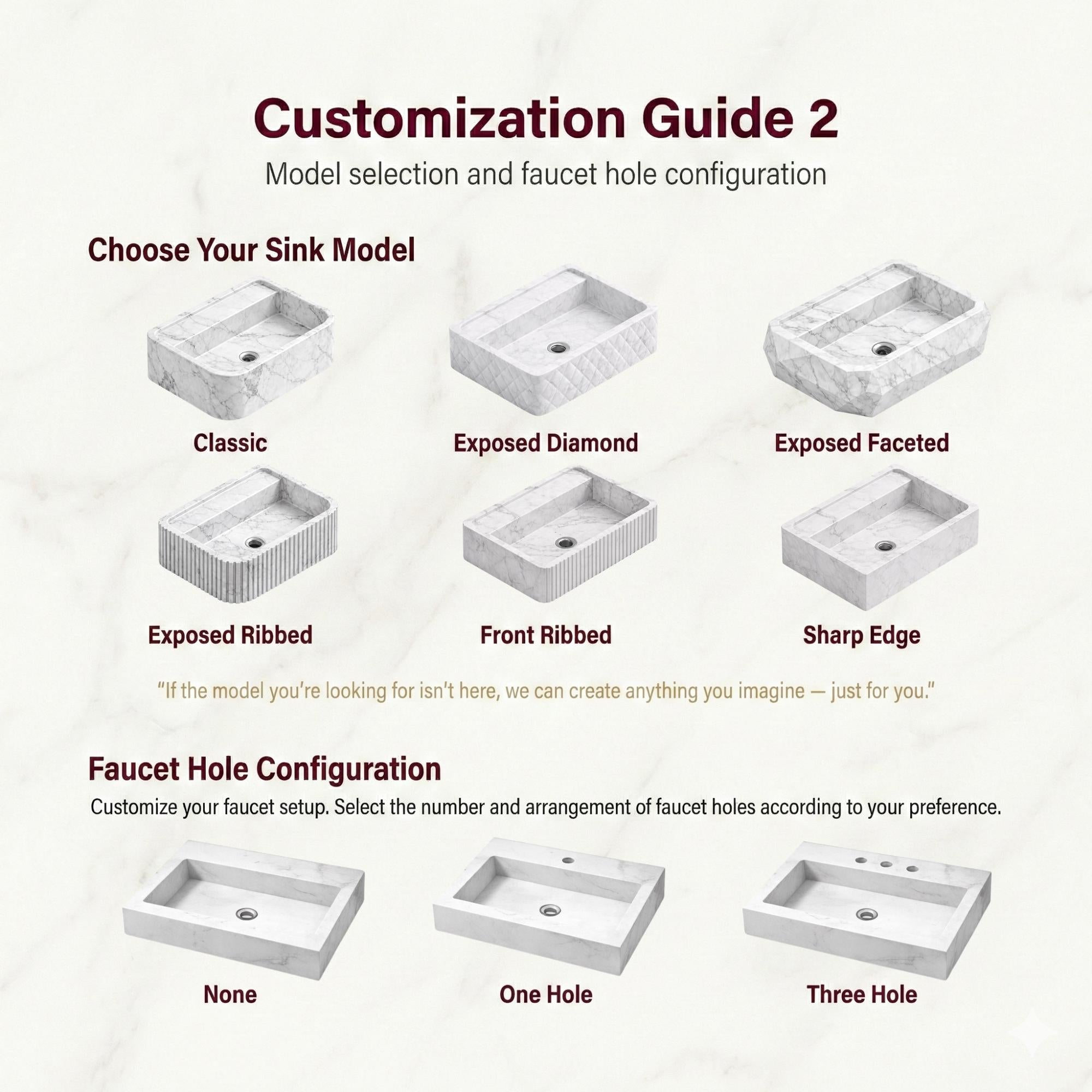 Customization Guide 2

Model selection and faucet hole configuration

Choose Your Sink Model

Classic

Exposed Diamond

Exposed Faceted

Exposed Ribbed

Front Ribbed

Sharp Edge

"If the model you're looking for isn't here, we can create anything you imagine — just for you."

Faucet Hole Configuration

Customize your faucet setup. Select the number and arrangement of faucet holes according to your preference.

None

One Hole

Three Hole