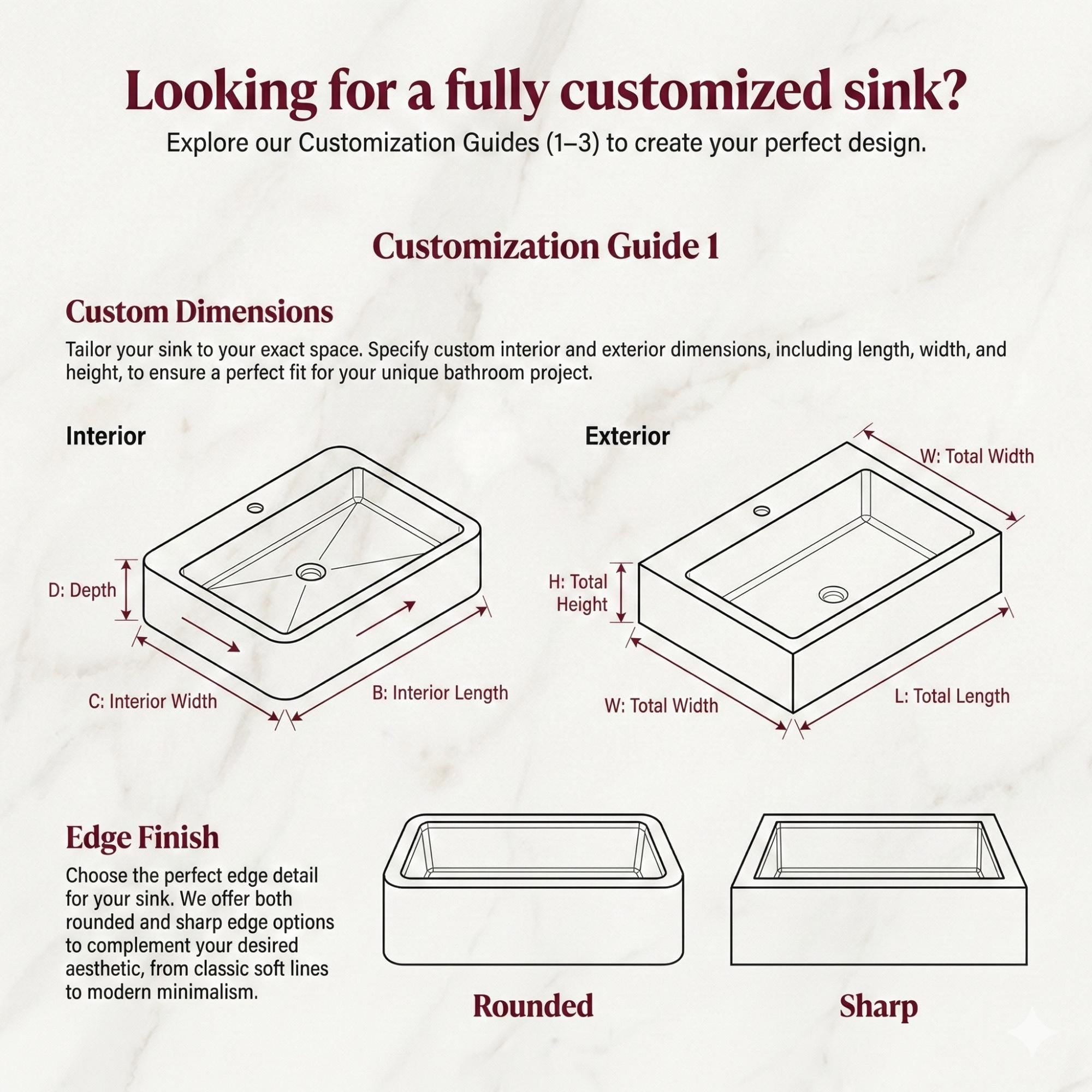 Looking for a fully customized sink?

Explore our Customization Guides (1–3) to create your perfect design.

Customization Guide 1

Custom Dimensions

Tailor your sink to your exact space. Specify custom interior and exterior dimensions, including length, width, and height, to ensure a perfect fit for your unique bathroom project.

Interior

D: Depth

C: Interior Width

B: Interior Length

Exterior

W: Total Width

H: Total Height

W: Total Width

L: Total Length

Edge Finish

Choose the perfect edge detail for your sink. We offer both rounded and sharp edge options to complement your desired aesthetic, from classic soft lines to modern minimalism.

Rounded

Sharp