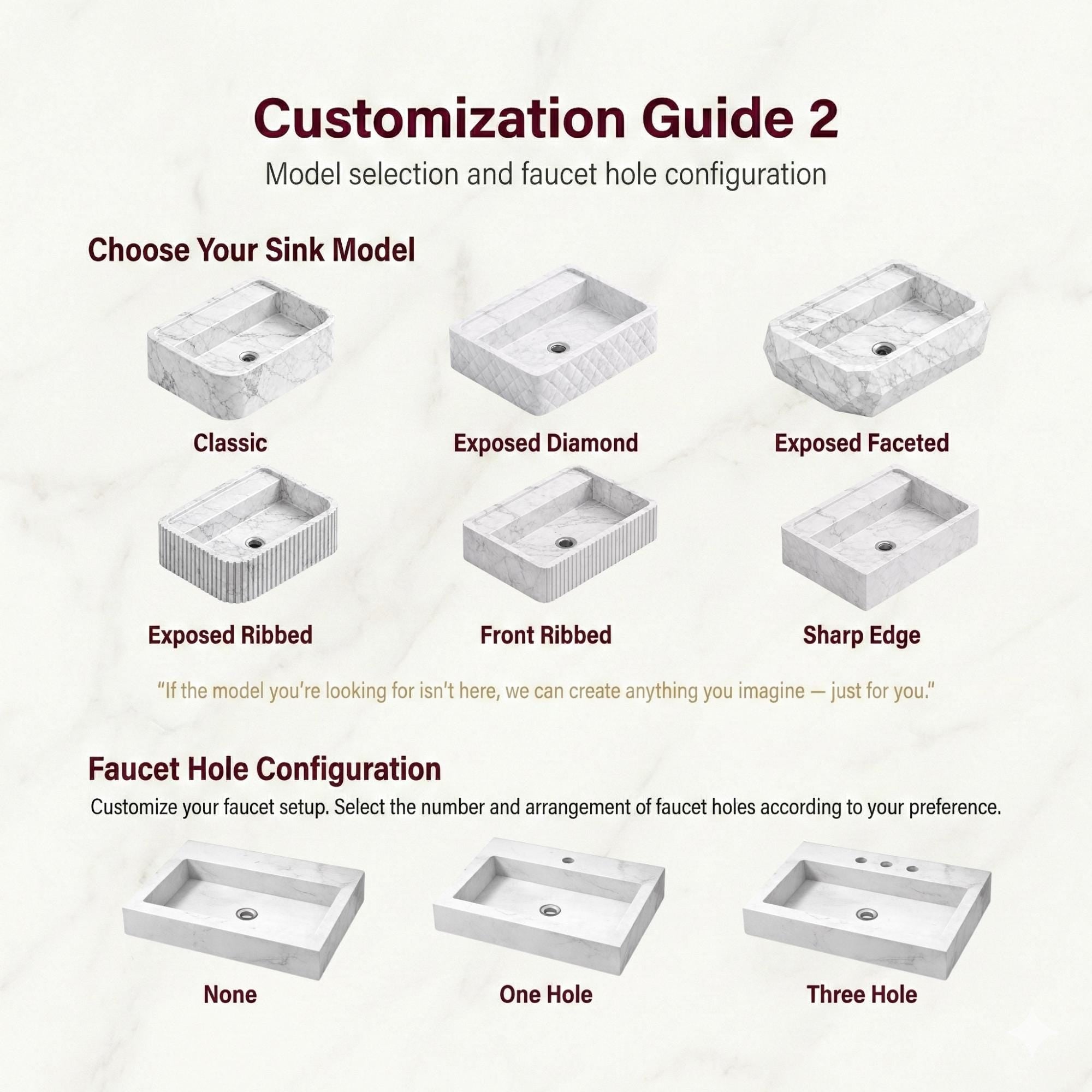 Customization Guide 2

Model selection and faucet hole configuration

Choose Your Sink Model

Classic

Exposed Diamond

Exposed Faceted

Exposed Ribbed

Front Ribbed

Sharp Edge

"If the model you're looking for isn't here, we can create anything you imagine — just for you."

Faucet Hole Configuration

Customize your faucet setup. Select the number and arrangement of faucet holes according to your preference.

None

One Hole

Three Hole